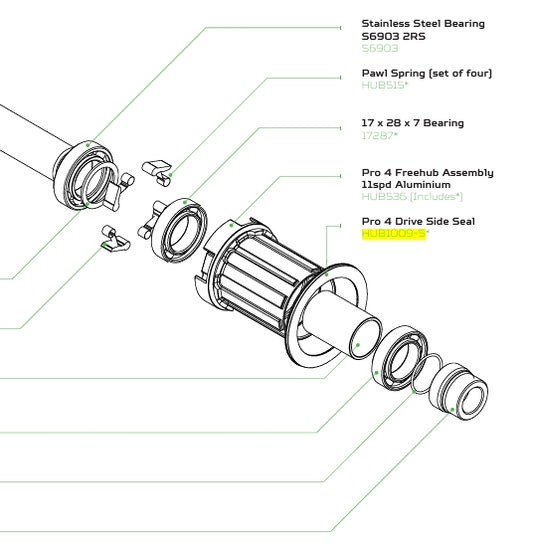 Stainless Steel Bearing
S6903 2RS
S6903

Pawl Spring (set of four)
HUB515*

17 x 28 x 7 Bearing
17287*

Pro 4 Freehub Assembly
11spd Aluminium
HUB536 (Includes*)

Pro 4 Drive Side Seal
HUB1009-S*