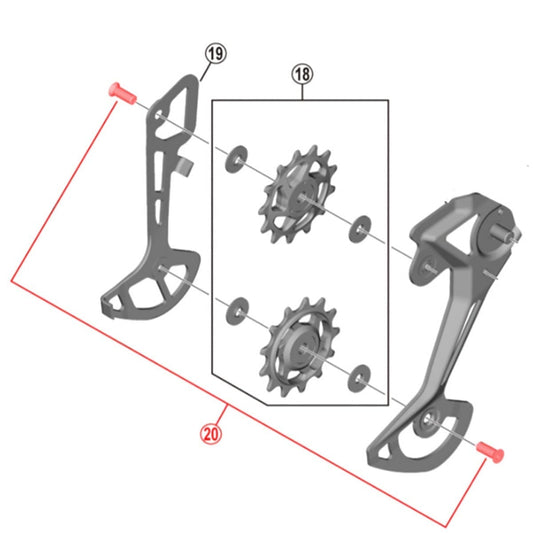 19
18
20