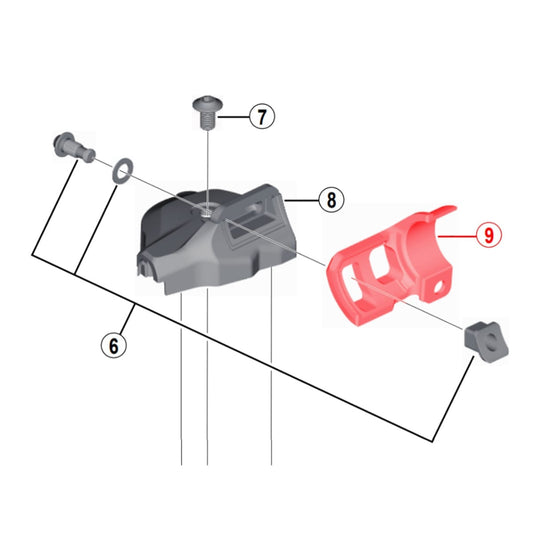 7
8
9
6