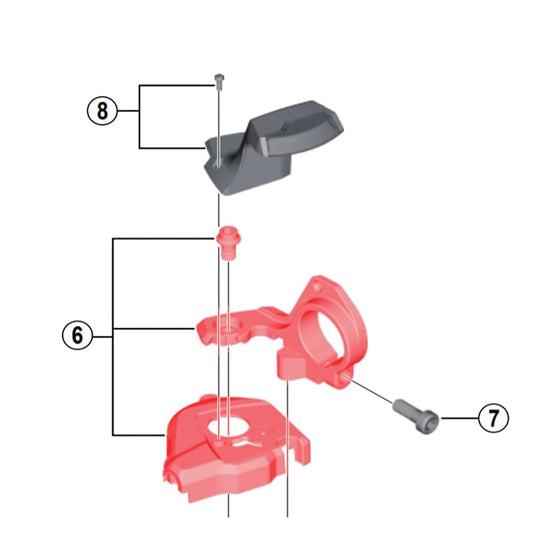 8

6

7