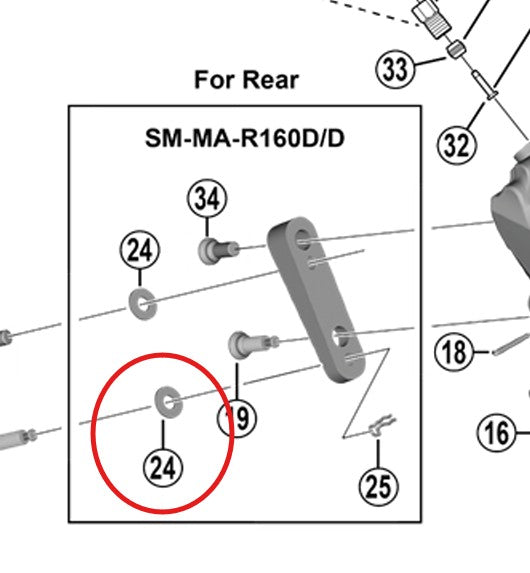 33

For Rear

32

SM-MA-R160D/D

34

24

18

19

16

24

25