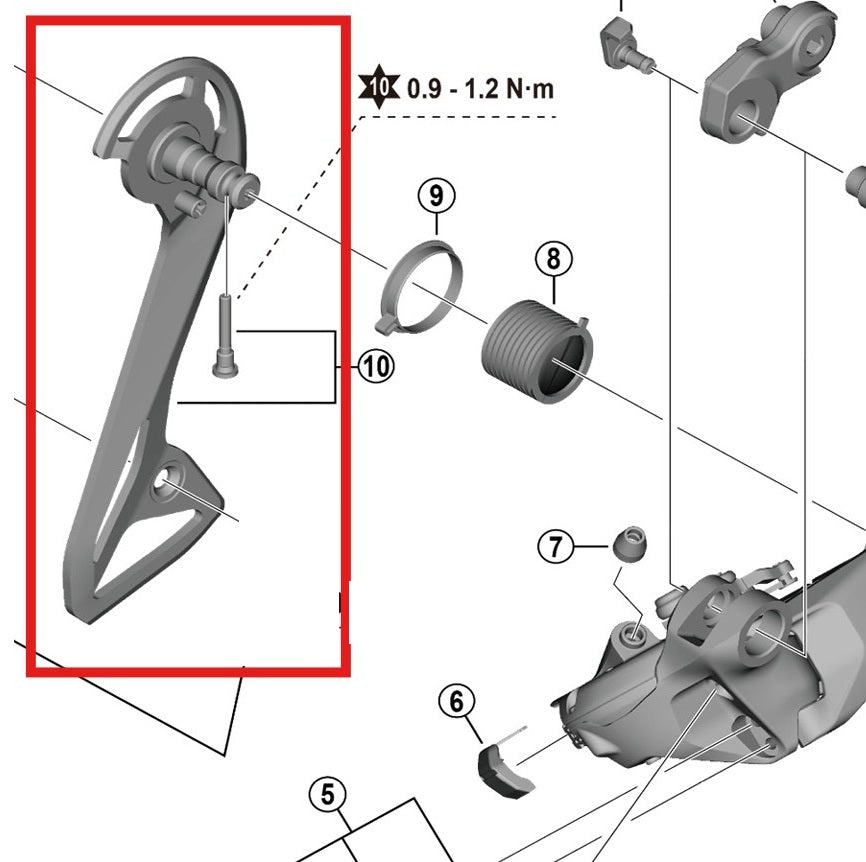 10 0.9 - 1.2 N·m

9

8

10

7

6

5