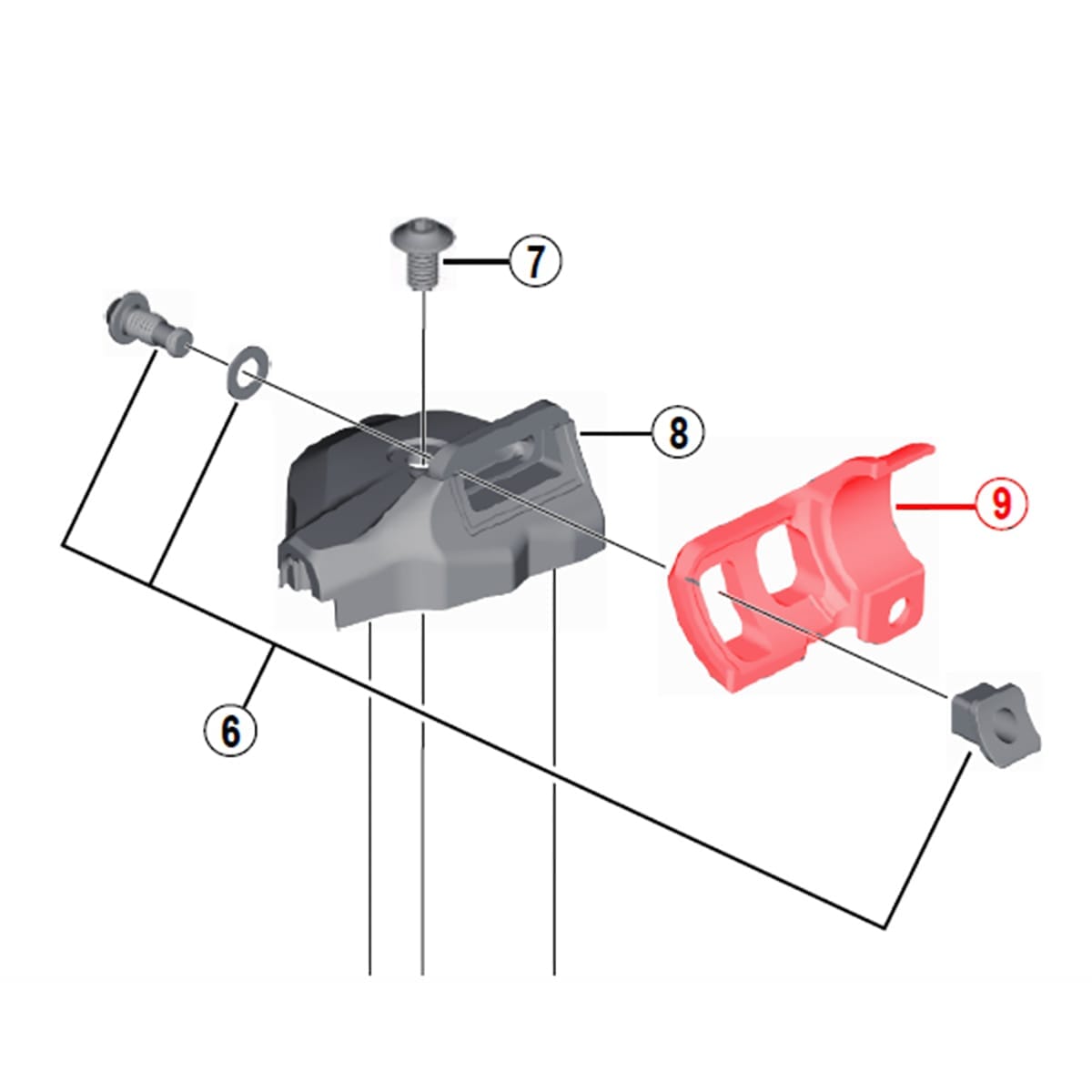 7
8
9
6