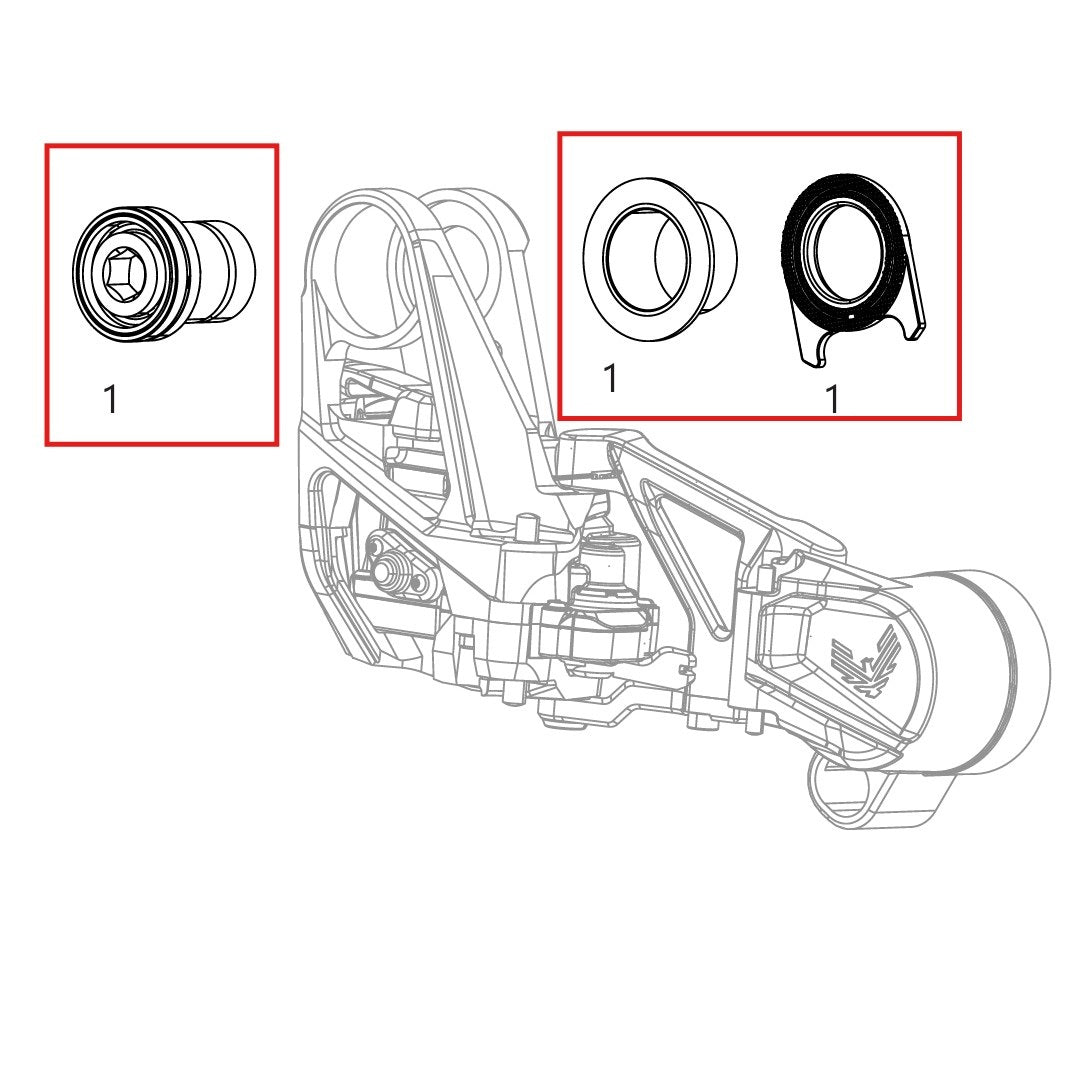 1

1

1