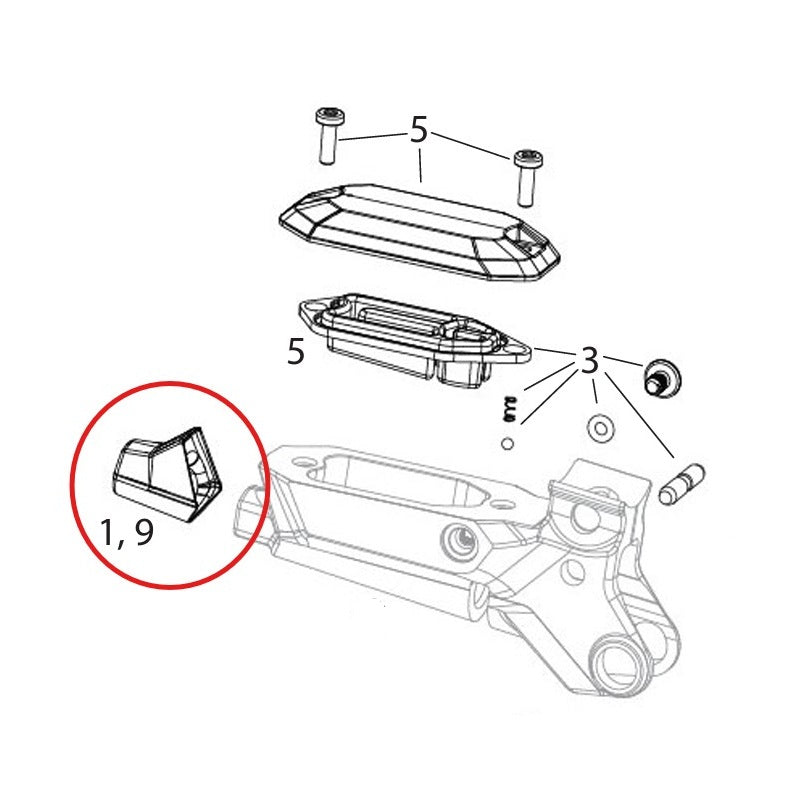 5

5

3

1, 9